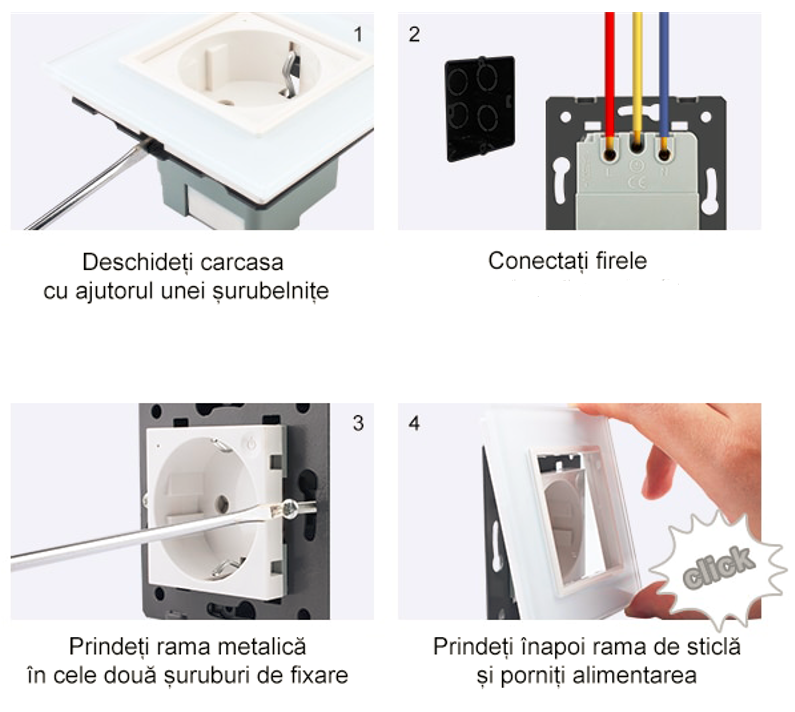 1

Deschideți carcasa cu ajutorul unei șurubelnițe

2

Conectați firele

3

Prindeți rama metalică în cele două șuruburi de fixare

4

click

Prindeți înapoi rama de sticlă și porniți alimentarea